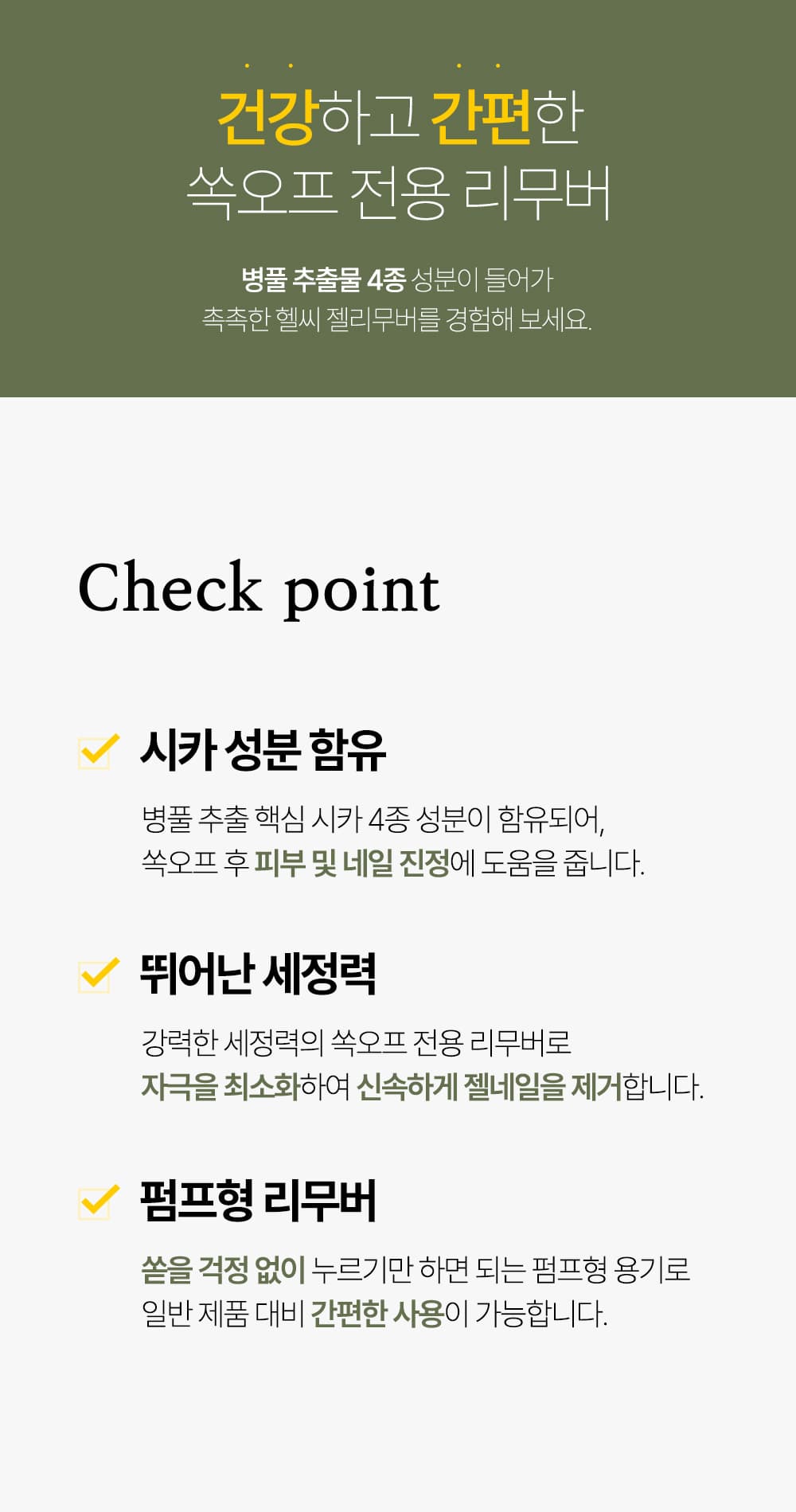 건강하고 간편한
쏙오프 전용 리무버

병풀 추출물 4종 성분이 들어가
촉촉한 헬씨 젤리무버를 경험해 보세요.

Check point

시카 성분 함유

병풀 추출 핵심 시카 4종 성분이 함유되어,
쏙오프 후 피부 및 네일 진정에 도움을 줍니다.

뛰어난 세정력

강력한 세정력의 쏙오프 전용 리무버로
자극을 최소화하여 신속하게 젤네일을 제거합니다.

펌프형 리무버

쏟을 걱정 없이 누르기만 하면 되는 펌프형 용기로
일반 제품 대비 간편한 사용이 가능합니다.