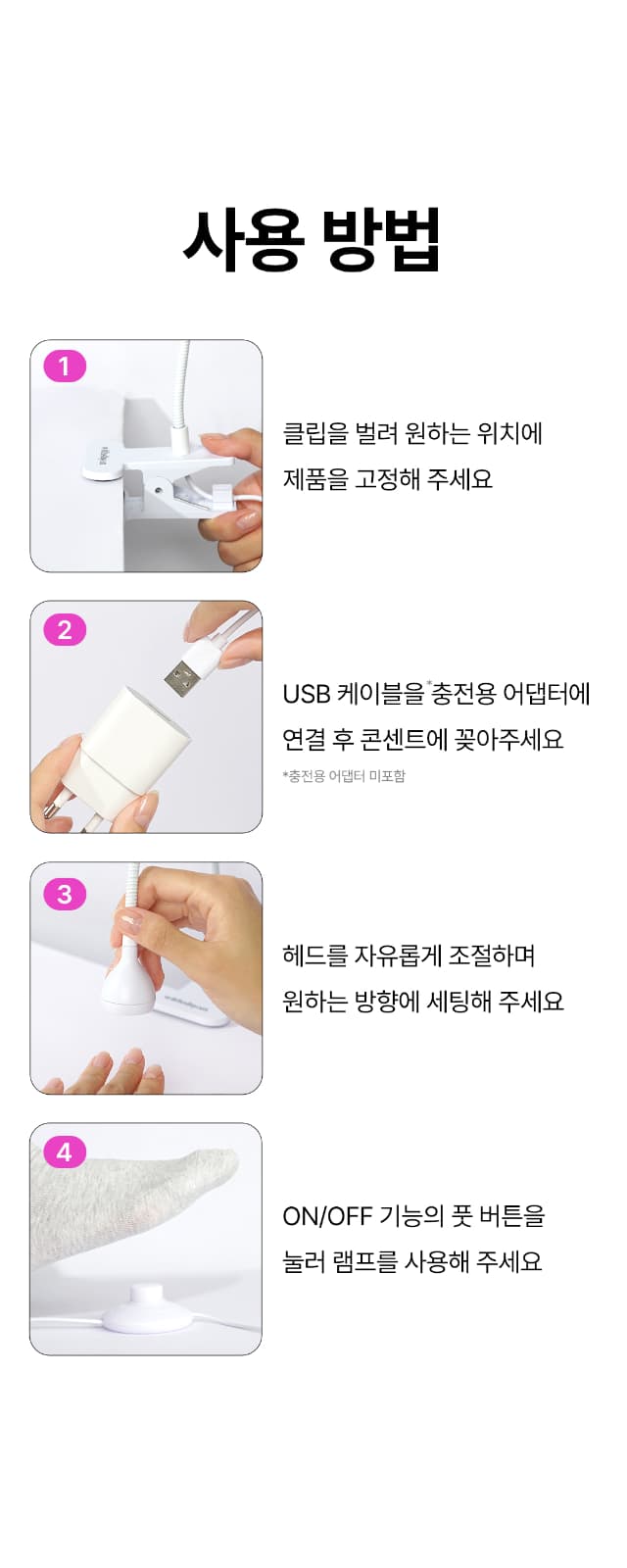 사용 방법

1

클립을 벌려 원하는 위치에 제품을 고정해 주세요

2

USB 케이블을 *충전용 어댑터에 연결 후 콘센트에 꽂아주세요

*충전용 어댑터 미포함

3

헤드를 자유롭게 조절하며 원하는 방향에 세팅해 주세요

4

ON/OFF 기능의 풋 버튼을 눌러 램프를 사용해 주세요